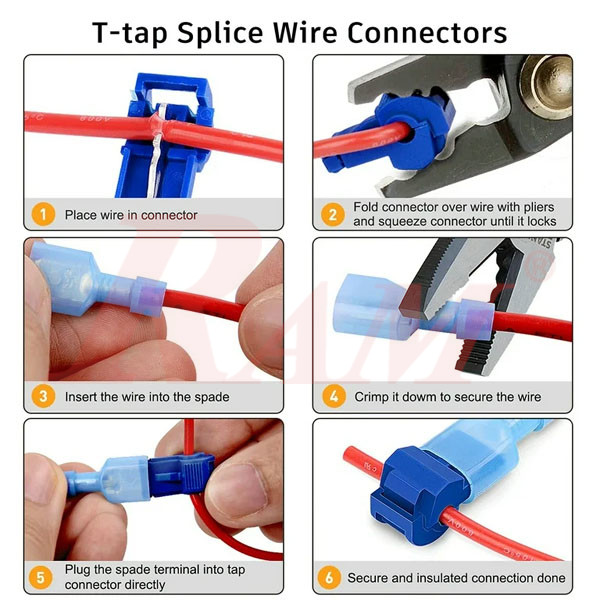 T-tap Splice Wire Connectors

1 Place wire in connector

2 Fold connector over wire with pliers and squeeze connector until it locks

3 Insert the wire into the spade

4 Crimp it dowm to secure the wire

5 Plug the spade terminal into tap connector directly

6 Secure and insulated connection done