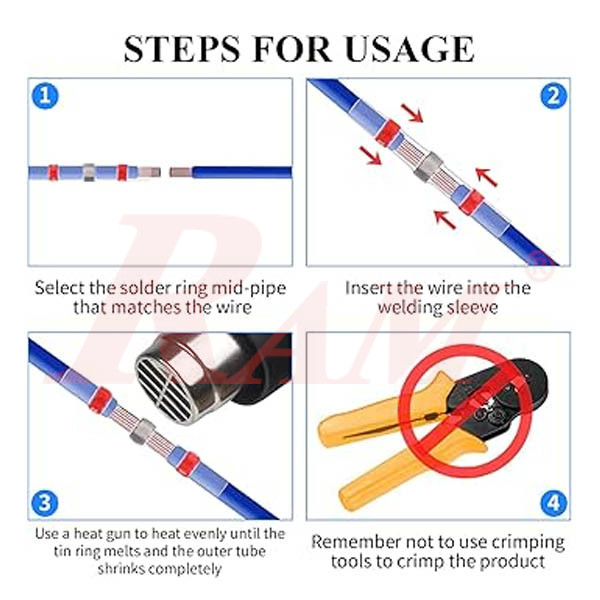 STEPS FOR USAGE

1

2

Select the solder ring mid-pipe that matches the wire

Insert the wire into the welding sleeve

RAM®

3

4

Use a heat gun to heat evenly until the tin ring melts and the outer tube shrinks completely

Remember not to use crimping tools to crimp the product