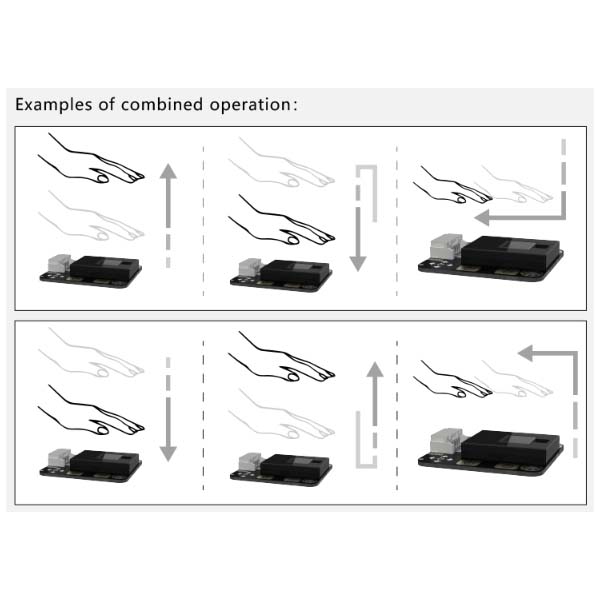 Examples of combined operation: